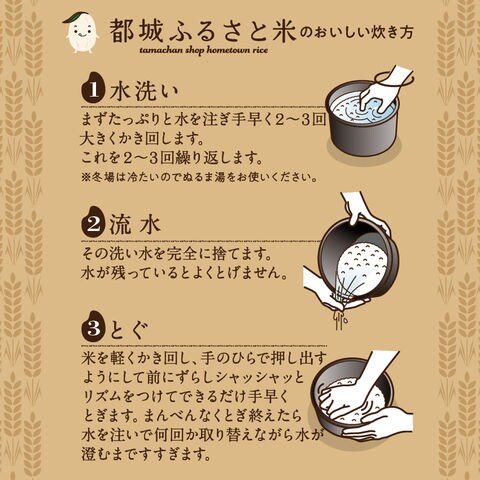 都城ふるさと米のおいしい炊き方
tamachan shop hometown rice

1 水洗い
まずたっぷりと水を注ぎ手早く2〜3回大きくかき回します。
これを2〜3回繰り返します。
※冬場は冷たいのでぬるま湯をお使いください。

2 流 水
その洗い水を完全に捨てます。
水が残っているとよくとげません。

3 とぐ
米を軽くかき回し、手のひらで押し出すようにして前にずらしシャッシャッとリズムをつけてできるだけ手早くとぎます。まんべんなくとぎ終えたら水を注いで何回か取り替えながら水が澄むまですすぎます。