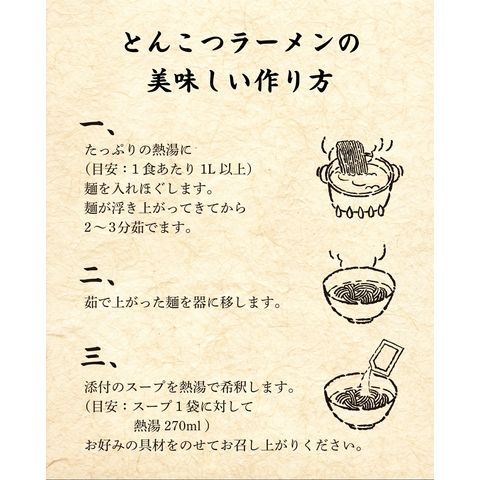 とんこつラーメンの
美味しい作り方

一、
たっぷりの熱湯に
（目安：１食あたり 1L 以上）
麺を入れほぐします。
麺が浮き上がってきてから
２～３分茹でます。

二、
茹で上がった麺を器に移します。

三、
添付のスープを熱湯で希釈します。
（目安：スープ１袋に対して
熱湯 270ml ）
お好みの具材をのせてお召し上がりください。