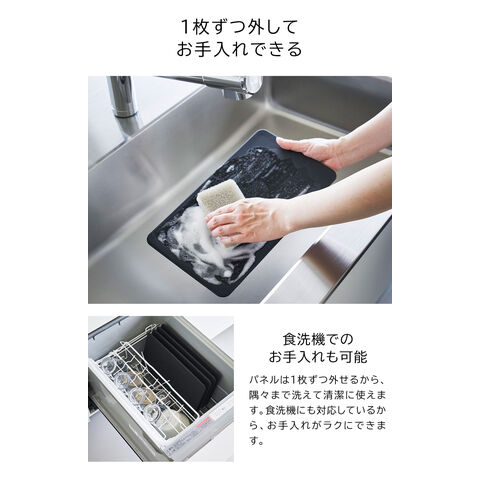 1枚ずつ外して
お手入れできる

食洗機での
お手入れも可能

パネルは1枚ずつ外せるから、隅々まで洗えて清潔に使えます。食洗機にも対応しているから、お手入れがラクにできます。