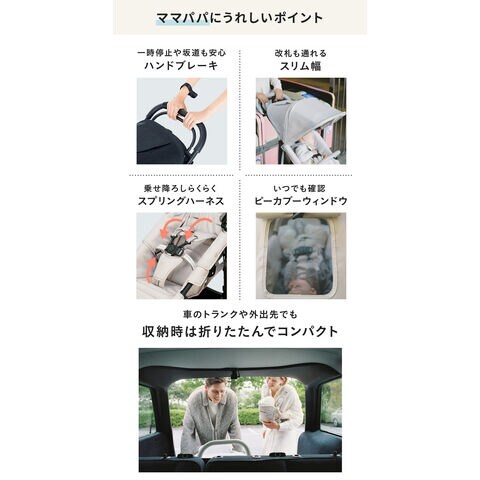 ママパパにうれしいポイント

一時停止や坂道も安心
ハンドブレーキ

改札も通れる
スリム幅

乗せ降ろしらくらく
スプリングハーネス

いつでも確認
ピーカブーウィンドウ

車のトランクや外出先でも
収納時は折りたたんでコンパクト