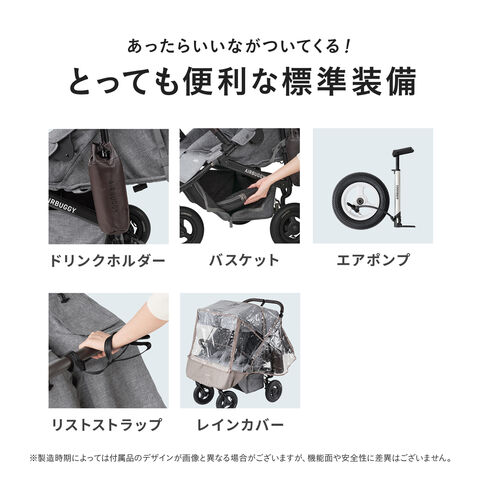 あったらいいながついてくる！
とっても便利な標準装備

AIRBUGGY
AIRBUGGY

ドリンクホルダー

バスケット

エアポンプ

リストストラップ

レインカバー

※製造時期によっては付属品のデザインが画像と異なる場合がございますが、機能面や安全性に差異はございません。