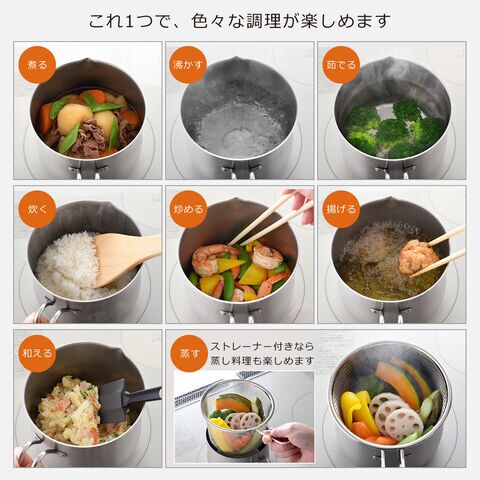 これ1つで、色々な調理が楽しめます

煮る

沸かす

茹でる

炊く

炒める

揚げる

和える

蒸す

ストレーナー付きなら蒸し料理も楽しめます