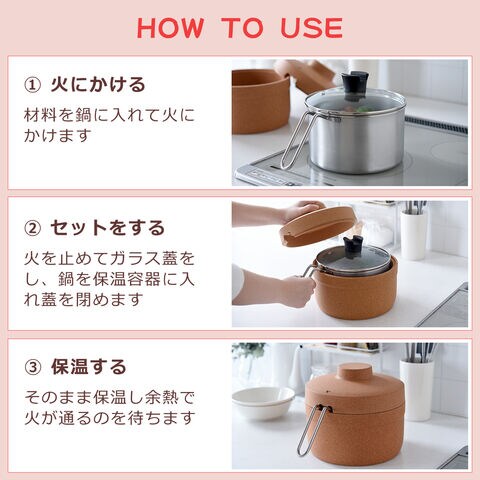 HOW TO USE

① 火にかける

材料を鍋に入れて火にかけます

② セットをする

火を止めてガラス蓋をし、鍋を保温容器に入れ蓋を閉めます

③ 保温する

そのまま保温し余熱で火が通るのを待ちます