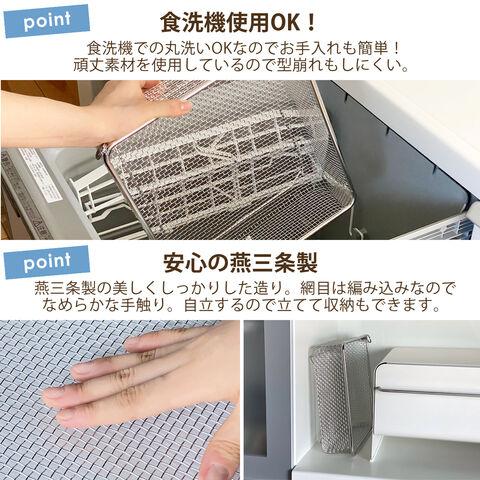 point

食洗機使用OK！

食洗機での丸洗いOKなのでお手入れも簡単！
頑丈素材を使用しているので型崩れもしにくい。

point

安心の燕三条製

燕三条製の美しくしっかりした造り。網目は編み込みなので
なめらかな手触り。自立するので立てて収納もできます。