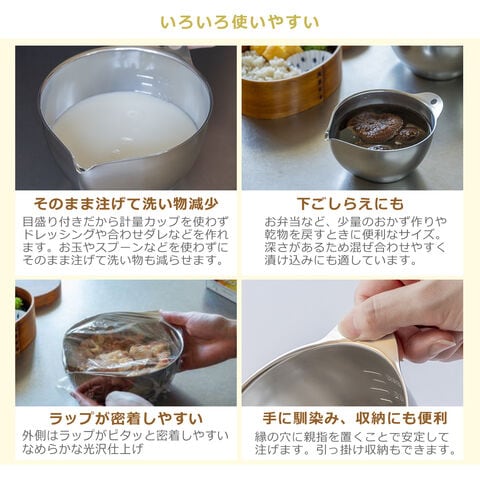 いろいろ使いやすい

そのまま注げて洗い物減少

目盛り付きだから計量カップを使わずドレッシングや合わせダレなどを作れます。お玉やスプーンなどを使わずにそのまま注げて洗い物も減らせます。

下ごしらえにも

お弁当など、少量のおかず作りや乾物を戻すときに便利なサイズ。深さがあるため混ぜ合わせやすく漬け込みにも適しています。

ラップが密着しやすい

外側はラップがピタッと密着しやすいなめらかな光沢仕上げ

手に馴染み、収納にも便利

縁の穴に親指を置くことで安定して注げます。引っ掛け収納もできます。