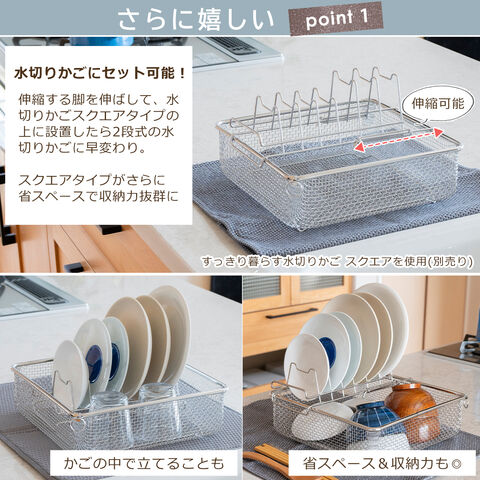 さらに嬉しい point 1

水切りかごにセット可能！

伸縮する脚を伸ばして、水切りかごスクエアタイプの上に設置したら2段式の水切りかごに早変わり。

スクエアタイプがさらに省スペースで収納力抜群に

伸縮可能

すっきり暮らす水切りかご スクエアを使用(別売り)

かごの中で立てることも

省スペース＆収納力も◎