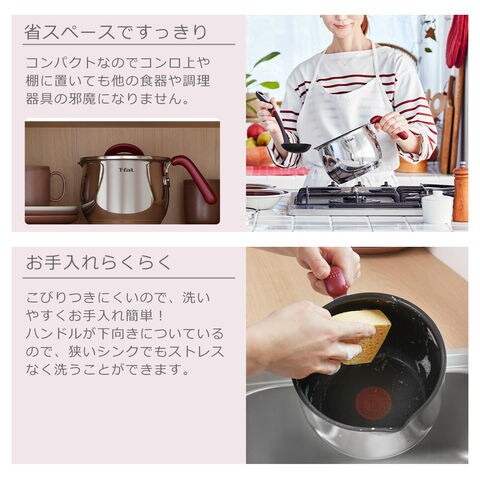 省スペースですっきり

コンパクトなのでコンロ上や棚に置いても他の食器や調理器具の邪魔になりません。

T-fal

お手入れらくらく

こびりつきにくいので、洗いやすくお手入れ簡単！
ハンドルが下向きについているので、狭いシンクでもストレスなく洗うことができます。