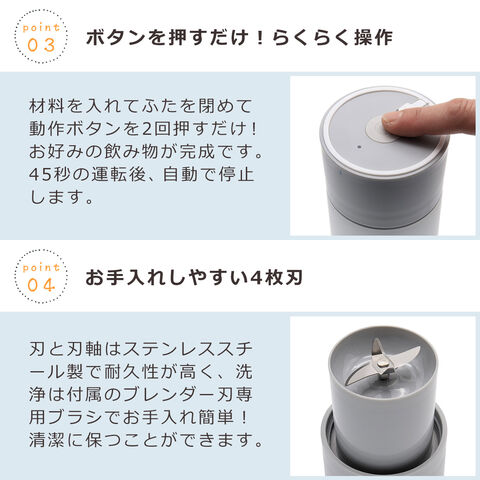 point
03

ボタンを押すだけ！らくらく操作

材料を入れてふたを閉めて動作ボタンを2回押すだけ！お好みの飲み物が完成です。45秒の運転後、自動で停止します。

point
04

お手入れしやすい4枚刃

刃と刃軸はステンレススチール製で耐久性が高く、洗浄は付属のブレンダー刃専用ブラシでお手入れ簡単！清潔に保つことができます。