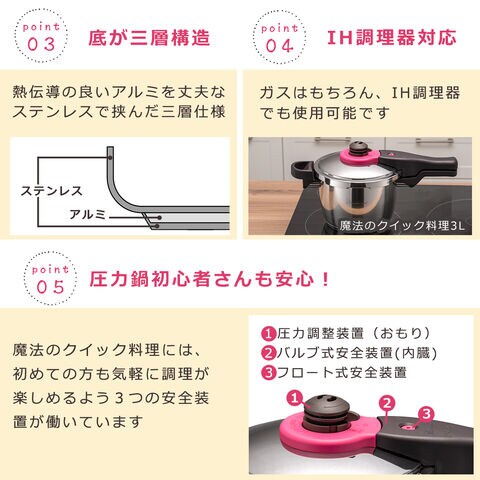 point 03

底が三層構造

熱伝導の良いアルミを丈夫なステンレスで挟んだ三層仕様

ステンレス

アルミ

point 04

IH調理器対応

ガスはもちろん、IH調理器でも使用可能です

魔法のクイック料理3L

point 05

圧力鍋初心者さんも安心！

魔法のクイック料理には、初めての方も気軽に調理が楽しめるよう３つの安全装置が働いています

1 圧力調整装置（おもり）
2 バルブ式安全装置(内臓)
3 フロート式安全装置

1

2

3