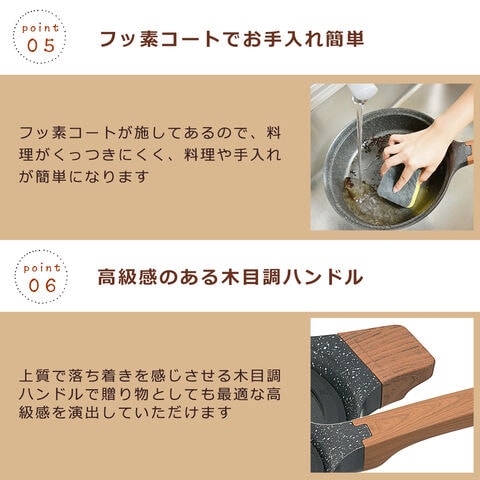 point
05

フッ素コートでお手入れ簡単

フッ素コートが施してあるので、料理がくっつきにくく、料理や手入れが簡単になります

point
06

高級感のある木目調ハンドル

上質で落ち着きを感じさせる木目調ハンドルで贈り物としても最適な高級感を演出していただけます