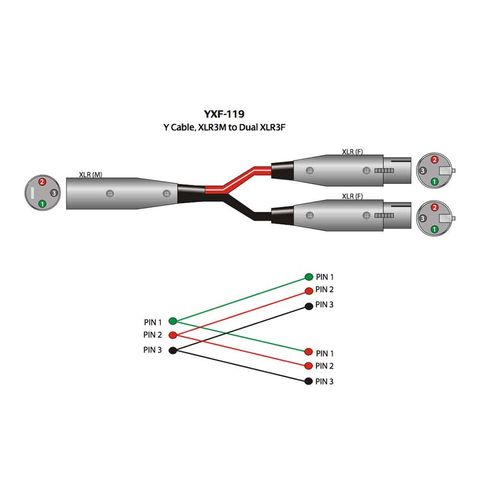 YXF-119
Y Cable, XLR3M to Dual XLR3F

XLR (M)

2
3
1

XLR (F)

2
3
1

XLR (F)

2
3
1

PIN 1
PIN 2
PIN 3

PIN 1
PIN 2
PIN 3

PIN 1
PIN 2
PIN 3