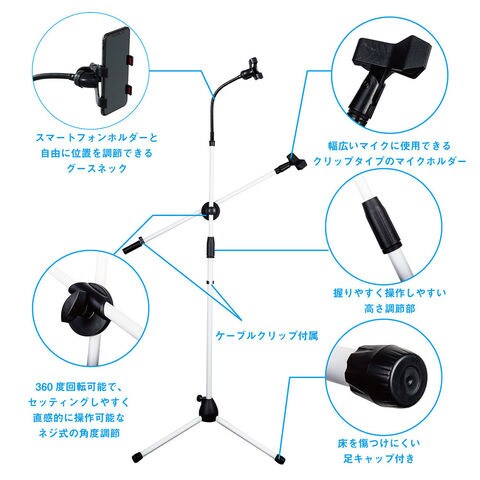 スマートフォンホルダーと
自由に位置を調節できる
グースネック

幅広いマイクに使用できる
クリップタイプのマイクホルダー

握りやすく操作しやすい
高さ調節部

ケーブルクリップ付属

360 度回転可能で、
セッティングしやすく
直感的に操作可能な
ネジ式の角度調節

床を傷つけにくい
足キャップ付き