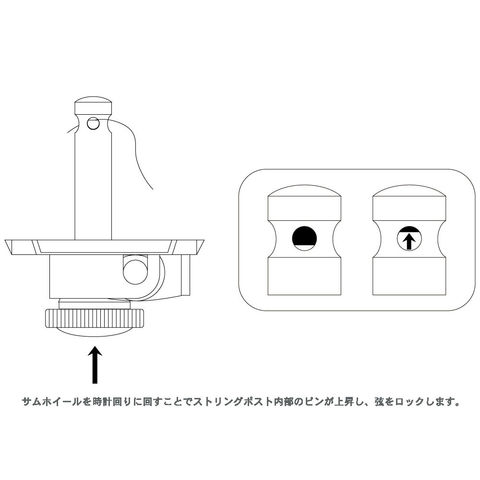 サムホイールを時計回りに回すことでストリングポスト内部のピンが上昇し、弦をロックします。