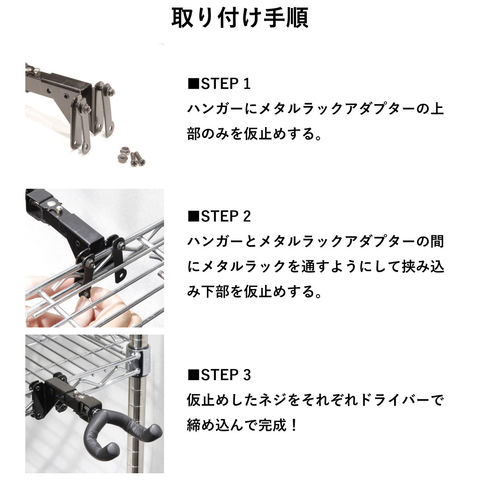 取り付け手順

■STEP 1
ハンガーにメタルラックアダプターの上部のみを仮止めする。

■STEP 2
ハンガーとメタルラックアダプターの間にメタルラックを通すようにして挟み込み下部を仮止めする。

■STEP 3
仮止めしたネジをそれぞれドライバーで締め込んで完成！