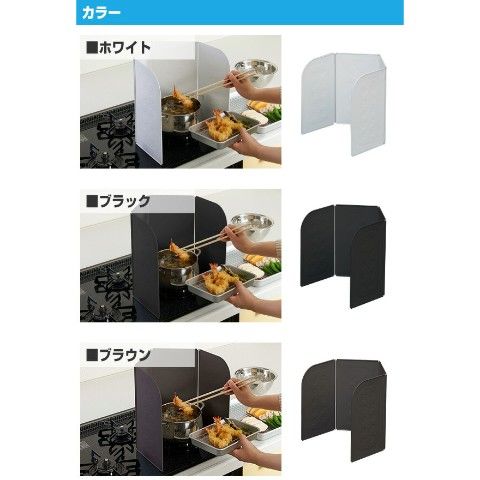 カラー

■ホワイト

■ブラック

■ブラウン