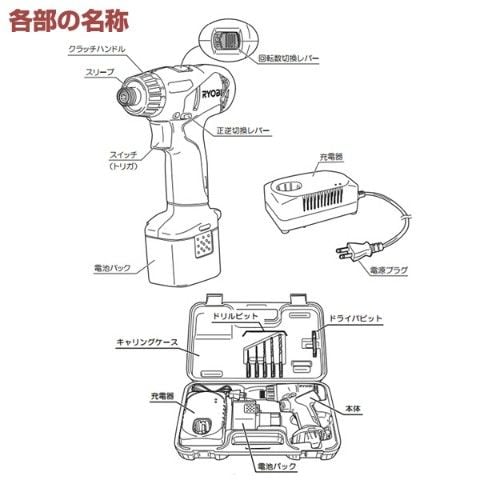 各部の名称

クラッチハンドル
スリーブ
回転数切換レバー
RYOBI
正逆切換レバー
スイッチ
(トリガ)
充電器
電池パック
電源プラグ

ドリルビット
ドライバビット
キャリングケース
充電器
本体
電池パック