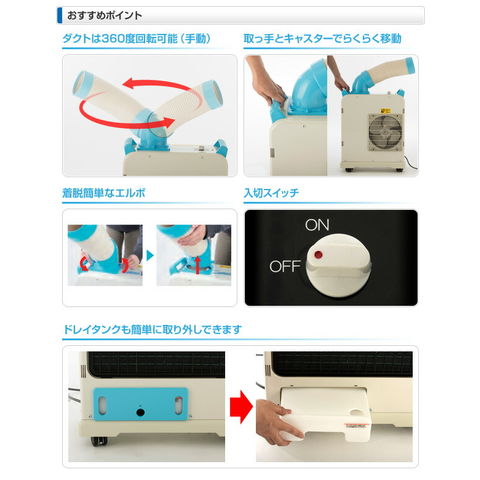 おすすめポイント

ダクトは360度回転可能（手動）

取っ手とキャスターでらくらく移動

着脱簡単なエルボ

入切スイッチ

ON

OFF

ドレイタンクも簡単に取り外しできます