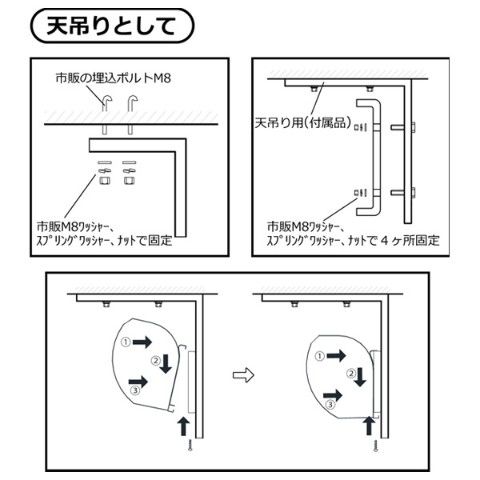 天吊りとして

市販の埋込ボルトM8

市販M8ﾜｯｼｬｰ、ｽﾌﾟﾘﾝｸﾞﾜｯｼｬｰ、ﾅｯﾄで固定

天吊り用(付属品)

市販M8ﾜｯｼｬｰ、ｽﾌﾟﾘﾝｸﾞﾜｯｼｬｰ、ﾅｯﾄで４ヶ所固定

①
②
③

①
②
③