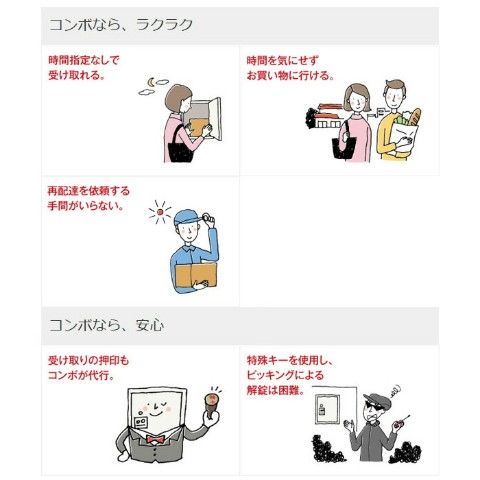 コンボなら、ラクラク

時間指定なしで受け取れる。

時間を気にせずお買い物に行ける。

再配達を依頼する手間がいらない。

コンボなら、安心

受け取りの押印もコンボが代行。

特殊キーを使用し、ピッキングによる解錠は困難。