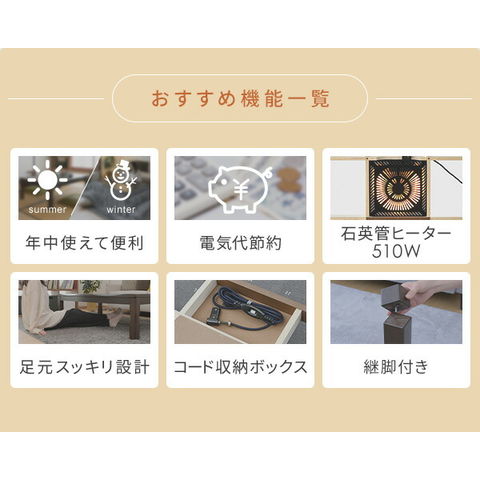 おすすめ機能一覧

summer
winter

年中使えて便利

¥

電気代節約

石英管ヒーター
510W

足元スッキリ設計

コード収納ボックス

継脚付き