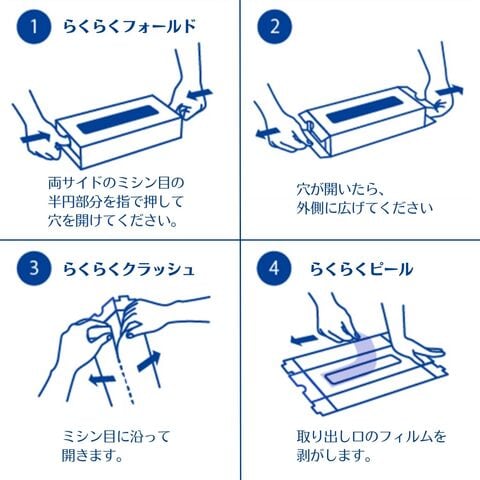 1 らくらくフォールド

両サイドのミシン目の半円部分を指で押して穴を開けてください。

2

穴が開いたら、外側に広げてください

3 らくらくクラッシュ

ミシン目に沿って開きます。

4 らくらくピール

取り出し口のフィルムを剥がします。