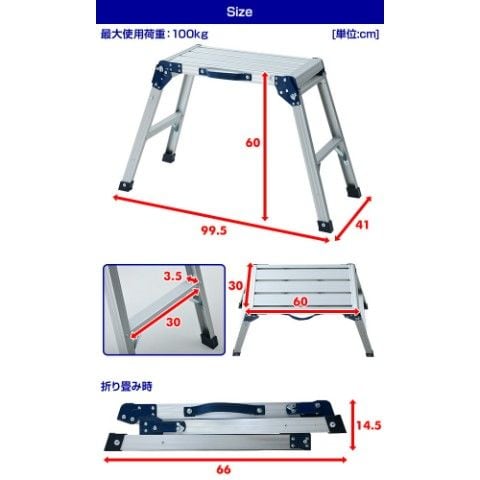 Size

最大使用荷重：100kg

[単位:cm]

60

99.5

41

3.5

30

30

60

折り畳み時

14.5

66