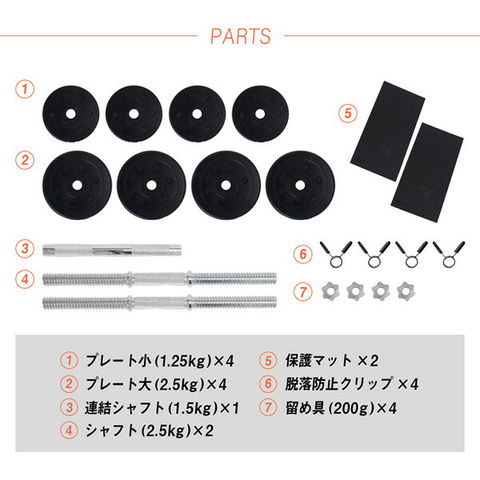 PARTS

①

②

③

④

⑤

⑥

⑦

① プレート小 (1.25kg)×4
② プレート大 (2.5kg)×4
③ 連結シャフト (1.5kg)×1
④ シャフト (2.5kg)×2

⑤ 保護マット ×2
⑥ 脱落防止クリップ ×4
⑦ 留め具 (200g)×4