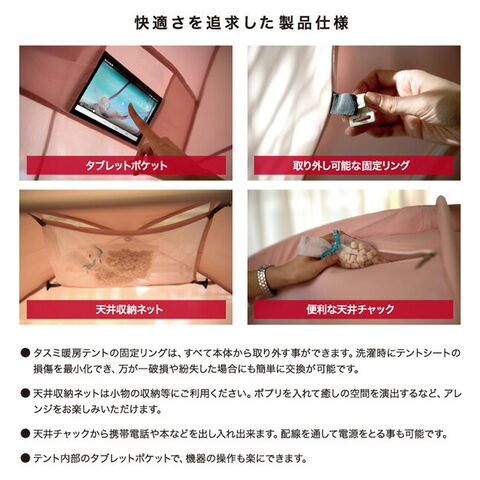 快適さを追求した製品仕様

タブレットポケット

取り外し可能な固定リング

天井収納ネット

便利な天井チャック

● タスミ暖房テントの固定リングは、すべて本体から取り外す事ができます。洗濯時にテントシートの損傷を最小化でき、万が一破損や紛失した場合にも簡単に交換が可能です。

● 天井収納ネットは小物の収納等にご利用ください。ポプリを入れて癒しの空間を演出するなど、アレンジをお楽しみいただけます。

● 天井チャックから携帯電話や本などを出し入れ出来ます。配線を通して電源をとる事も可能です。

● テント内部のタブレットポケットで、機器の操作も楽にできます。