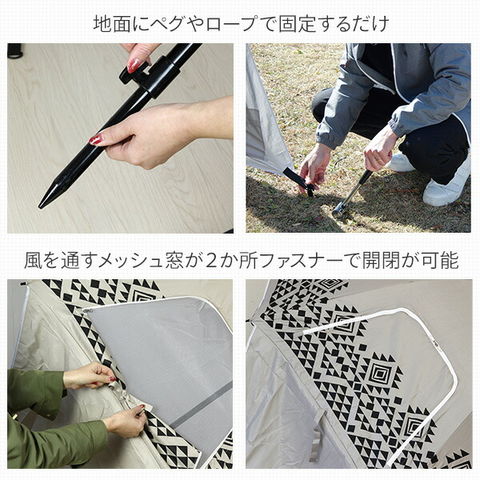 地面にペグやロープで固定するだけ

風を通すメッシュ窓が２か所ファスナーで開閉が可能