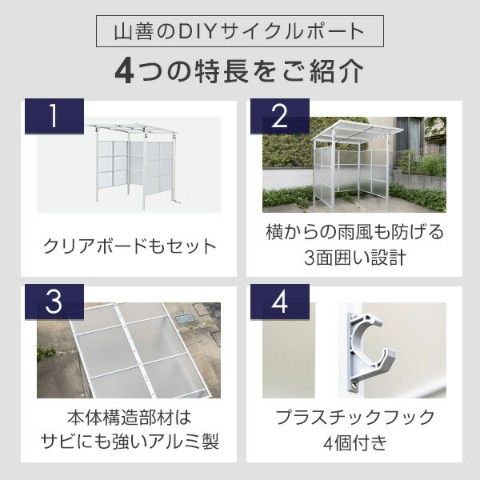 山善のDIYサイクルポート

4つの特長をご紹介

1

クリアボードもセット

2

横からの雨風も防げる 3面囲い設計

3

本体構造部材は サビにも強いアルミ製

4

プラスチックフック 4個付き