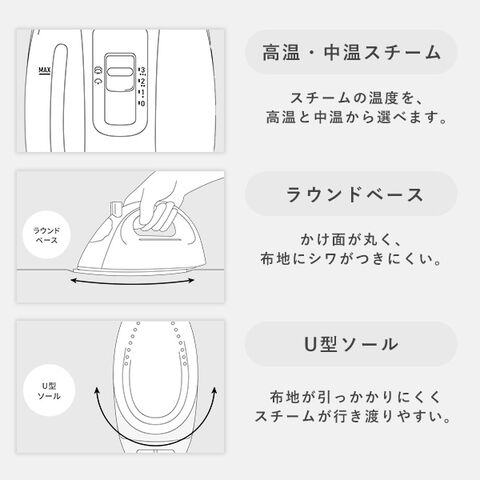 MAX

3
2
1
0

高温・中温スチーム

スチームの温度を、
高温と中温から選べます。

ラウンド
ベース

ラウンドベース

かけ面が丸く、
布地にシワがつきにくい。

U型
ソール

U型ソール

布地が引っかかりにくく
スチームが行き渡りやすい。