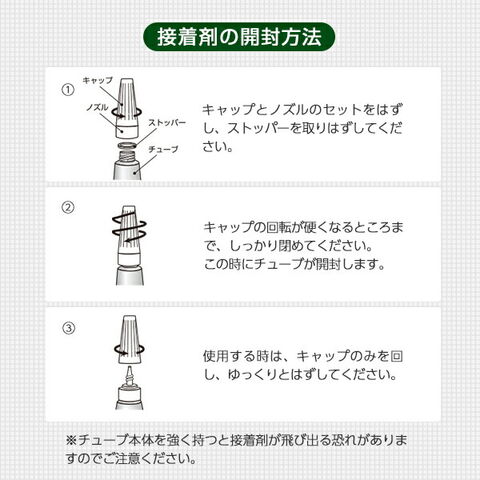 接着剤の開封方法

①

キャップ

ノズル

ストッパー

チューブ

キャップとノズルのセットをはずし、ストッパーを取りはずしてください。

②

キャップの回転が硬くなるところまで、しっかり閉めてください。
この時にチューブが開封します。

③

使用する時は、キャップのみを回し、ゆっくりとはずしてください。

※チューブ本体を強く持つと接着剤が飛び出る恐れがありますのでご注意ください。