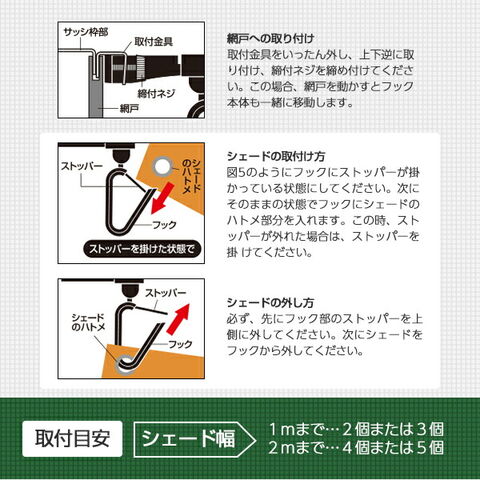 サッシ枠部
取付金具
締付ネジ
網戸

網戸への取り付け
取付金具をいったん外し、上下逆に取り付け、締付ネジを締め付けてください。この場合、網戸を動かすとフック本体も一緒に移動します。

ストッパー
シェードのハトメ
フック
ストッパーを掛けた状態で

シェードの取付け方
図5のようにフックにストッパーが掛かっている状態にしてください。次にそのままの状態でフックにシェードのハトメ部分を入れます。この時、ストッパーが外れた場合は、ストッパーを掛 けてください。

ストッパー
シェードのハトメ
フック

シェードの外し方
必ず、先にフック部のストッパーを上側に外してください。次にシェードをフックから外してください。

取付目安
シェード幅
1mまで…2個または3個
2mまで…4個または5個