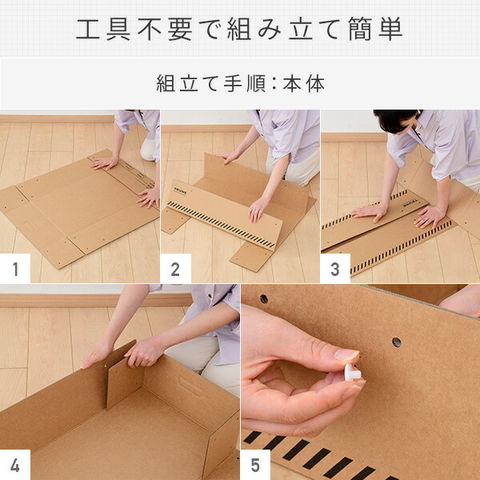 工具不要で組み立て簡単

組立て手順：本体

1

2

3

4

5