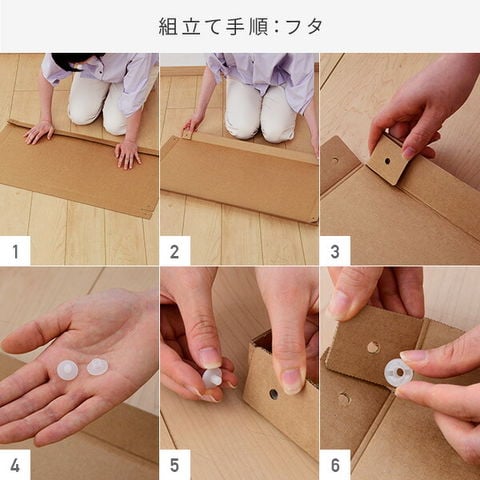 組立て手順：フタ

1

2

3

4

5

6