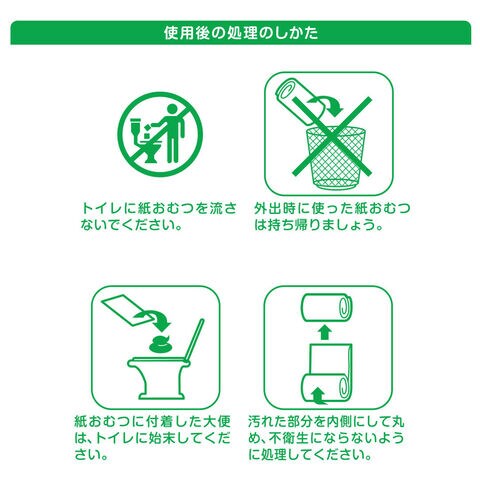 使用後の処理のしかた

トイレに紙おむつを流さないでください。

外出時に使った紙おむつは持ち帰りましょう。

紙おむつに付着した大便は、トイレに始末してください。

汚れた部分を内側にして丸め、不衛生にならないように処理してください。