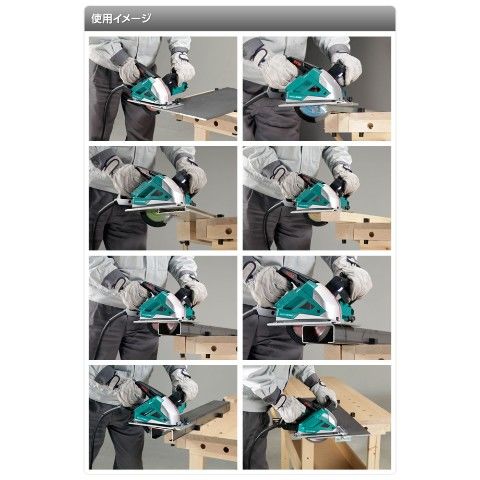 使用イメージ