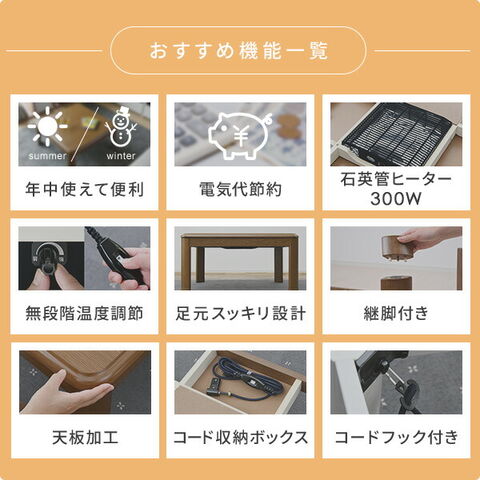 おすすめ機能一覧

summer winter

年中使えて便利

¥

電気代節約

石英管ヒーター 300W

無段階温度調節

足元スッキリ設計

継脚付き

天板加工

コード収納ボックス

コードフック付き