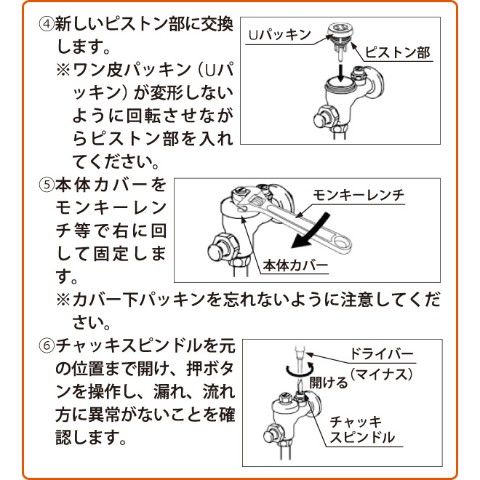 ④新しいピストン部に交換します。
※ワン皮パッキン（Uパッキン）が変形しないように回転させながらピストン部を入れてください。

Uパッキン
ピストン部

⑤本体カバーをモンキーレンチ等で右に回して固定します。

モンキーレンチ
本体カバー

※カバー下パッキンを忘れないように注意してください。

⑥チャッキスピンドルを元の位置まで開け、押ボタンを操作し、漏れ、流れ方に異常がないことを確認します。

ドライバー（マイナス）
開ける
チャッキスピンドル