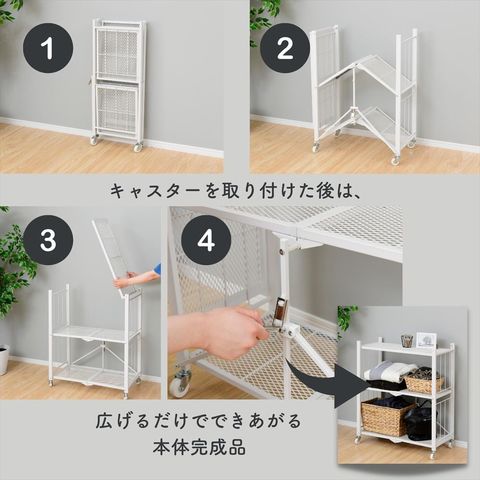 1

2

キャスターを取り付けた後は、

3

4

広げるだけでできあがる
本体完成品