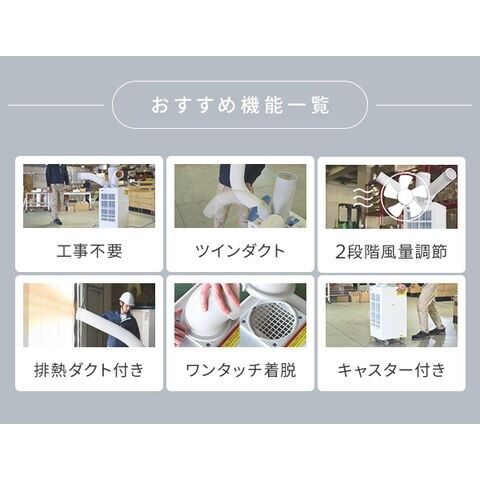 おすすめ機能一覧

工事不要

ツインダクト

2段階風量調節

排熱ダクト付き

ワンタッチ着脱

キャスター付き