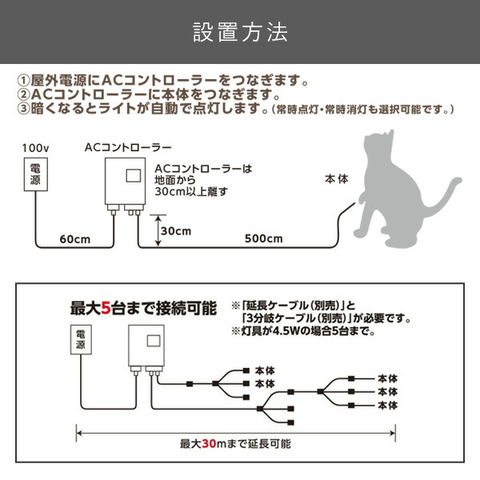 設置方法

①屋外電源にACコントローラーをつなぎます。
②ACコントローラーに本体をつなぎます。
③暗くなるとライトが自動で点灯します。(常時点灯・常時消灯も選択可能です。)

100v

電源

ACコントローラー

ACコントローラーは地面から30cm以上離す

本体

60cm

30cm

500cm

最大5台まで接続可能

※「延長ケーブル(別売)」と「3分岐ケーブル(別売)」が必要です。
※灯具が4.5Wの場合5台まで。

電源

本体
本体
本体
本体
本体

最大30mまで延長可能