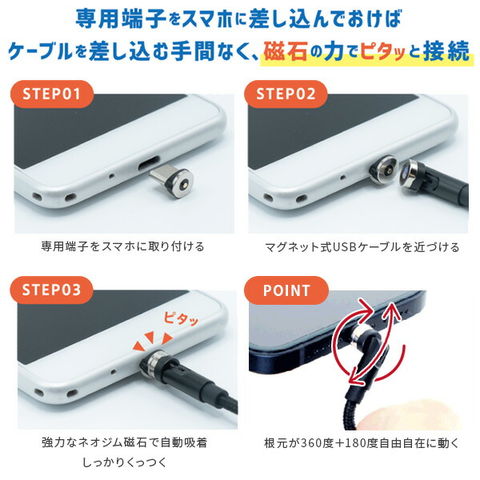 専用端子をスマホに差し込んでおけば

ケーブルを差し込む手間なく、磁石の力でピタッと接続

STEP01

専用端子をスマホに取り付ける

STEP02

マグネット式USBケーブルを近づける

STEP03

ピタッ

強力なネオジム磁石で自動吸着 しっかりくっつく

POINT

根元が360度+180度自由自在に動く