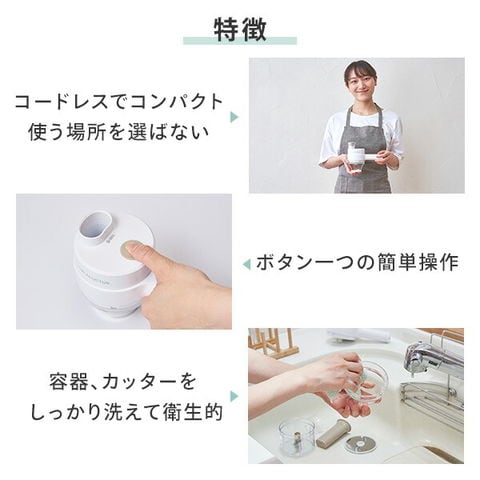 特徴

コードレスでコンパクト
使う場所を選ばない

ボタン一つの簡単操作

容器、カッターを
しっかり洗えて衛生的