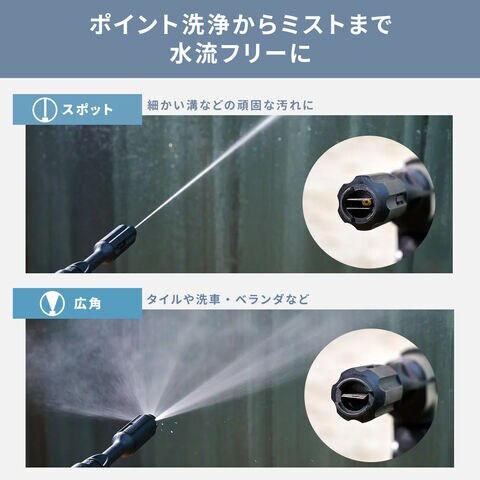 ポイント洗浄からミストまで
水流フリーに

スポット
細かい溝などの頑固な汚れに

広角
タイルや洗車・ベランダなど