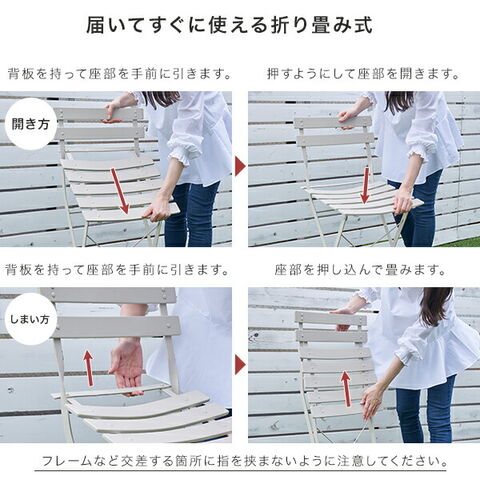 届いてすぐに使える折り畳み式

背板を持って座部を手前に引きます。

押すようにして座部を開きます。

開き方

背板を持って座部を手前に引きます。

座部を押し込んで畳みます。

しまい方

フレームなど交差する箇所に指を挟まないように注意してください。