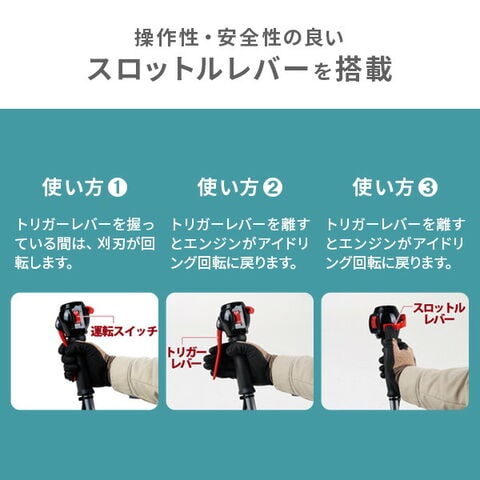 操作性・安全性の良い
スロットルレバーを搭載

使い方❶

トリガーレバーを握っている間は、刈刃が回転します。

運転スイッチ

使い方❷

トリガーレバーを離すとエンジンがアイドリング回転に戻ります。

トリガーレバー

使い方❸

トリガーレバーを離すとエンジンがアイドリング回転に戻ります。

スロットルレバー