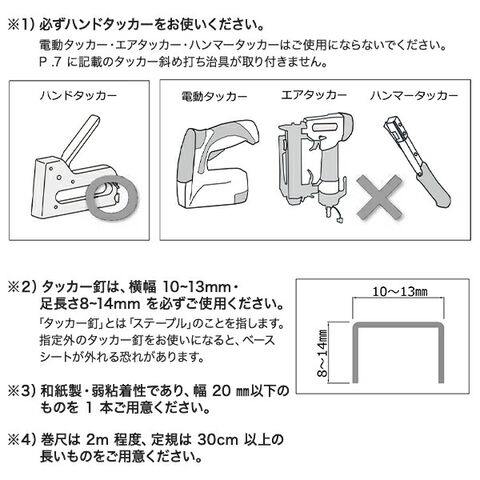 ※1）必ずハンドタッカーをお使いください。

電動タッカー・エアタッカー・ハンマータッカーはご使用にならないでください。
Ｐ.7 に記載のタッカー斜め打ち治具が取り付きません。

ハンドタッカー

電動タッカー

エアタッカー

ハンマータッカー

※2）タッカー釘は、横幅 10~13mm・足長さ8~14mm を必ずご使用ください。

「タッカー釘」とは「ステープル」のことを指します。指定外のタッカー釘をお使いになると、ベースシートが外れる恐れがあります。

10～13㎜

8～14㎜

※3）和紙製・弱粘着性であり、幅 20 ㎜以下のものを 1 本ご用意ください。

※4）巻尺は 2m 程度、定規は 30cm 以上の長いものをご用意ください。