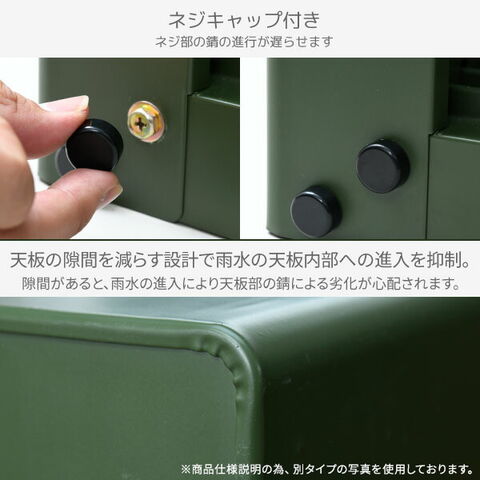 ネジキャップ付き
ネジ部の錆の進行が遅らせます

天板の隙間を減らす設計で雨水の天板内部への進入を抑制。
隙間があると、雨水の進入により天板部の錆による劣化が心配されます。

※商品仕様説明の為、別タイプの写真を使用しております。