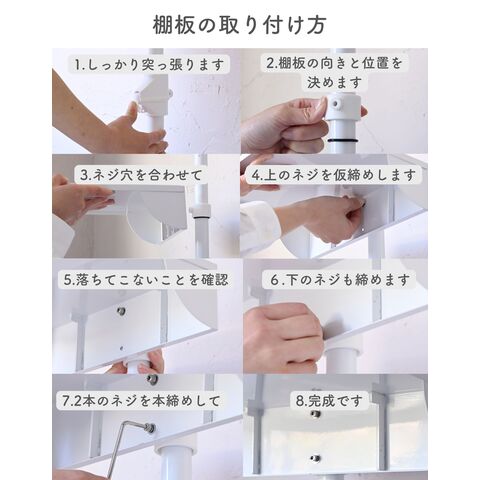 棚板の取り付け方

1.しっかり突っ張ります

2.棚板の向きと位置を決めます

3.ネジ穴を合わせて

4.上のネジを仮締めします

5.落ちてこないことを確認

6.下のネジも締めます

7.2本のネジを本締めして

8.完成です